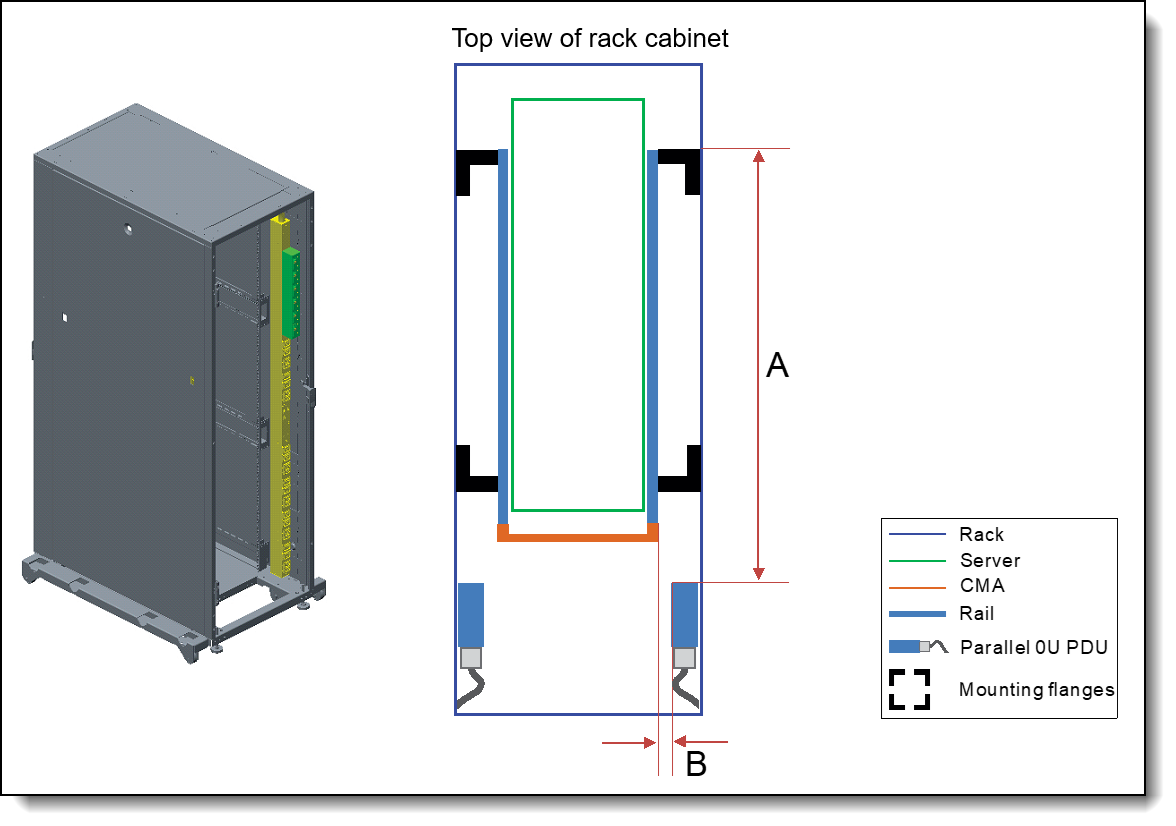 Top view of rack cabinet

A

B

Rack
Server
CMA
Rail
Parallel 0U PDU
Mounting flanges